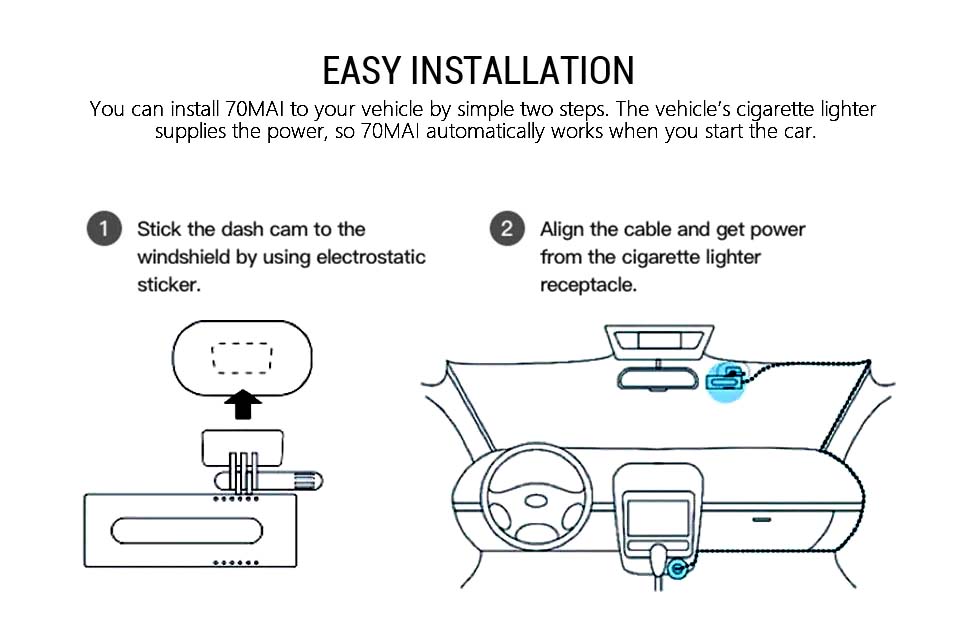 EASY INSTALLATION

You can install 70MAI to your vehicle by simple two steps. The vehicle's cigarette lighter supplies the power, so 70MAI automatically works when you start the car.

1 Stick the dash cam to the windshield by using electrostatic sticker.

2 Align the cable and get power from the cigarette lighter receptacle.